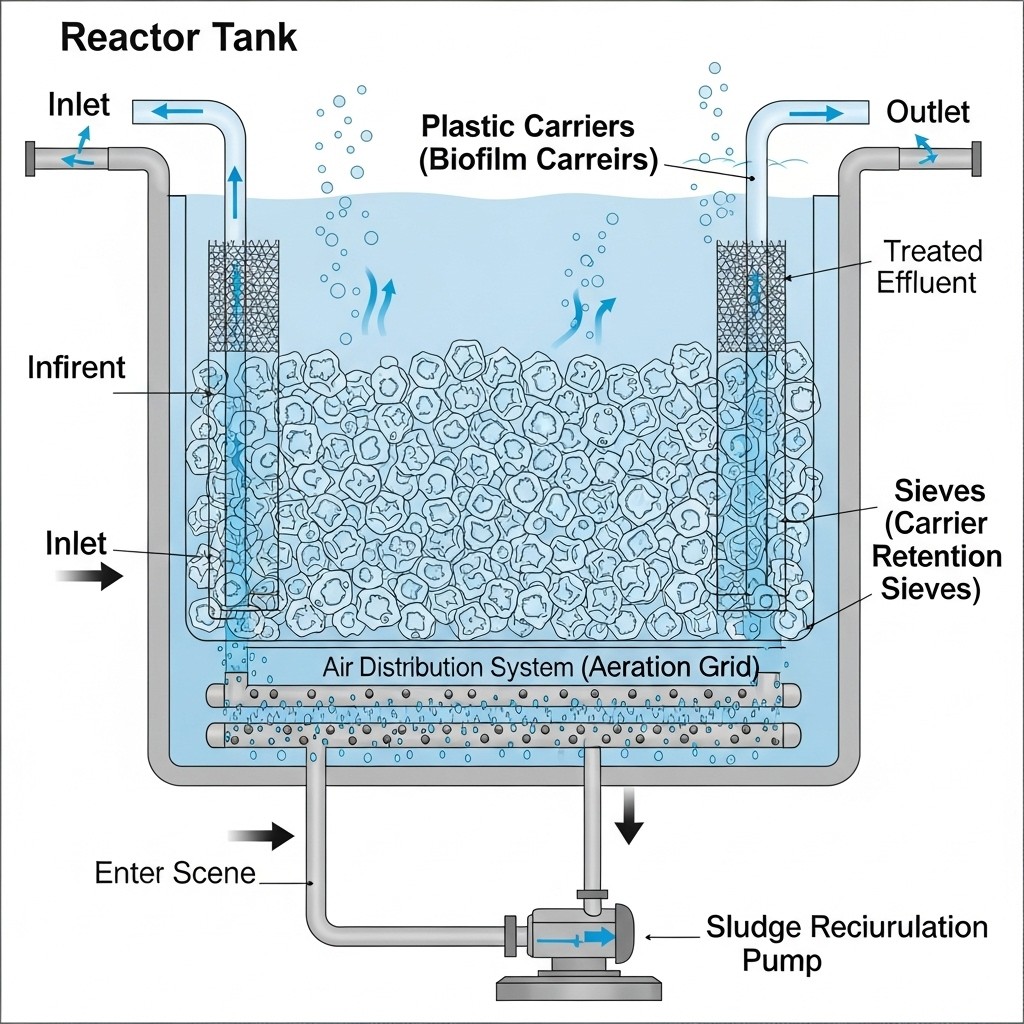 Reactor Tank

Inlet

Plastic Carriers (Biofilm Carreirs)

Outlet

Treated Effluent

Infirent

Sieves (Carrier Retention Sieves)

Inlet

Air Distribution System (Aeration Grid)

Enter Scene

Sludge Reciurulation Pump