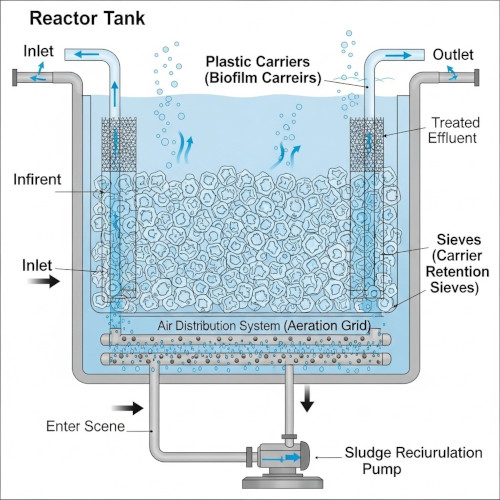 Reactor Tank

Inlet

Plastic Carriers (Biofilm Carreirs)

Outlet

Treated Effluent

Infirent

Sieves (Carrier Retention Sieves)

Inlet

Air Distribution System (Aeration Grid)

Enter Scene

Sludge Reciurulation Pump